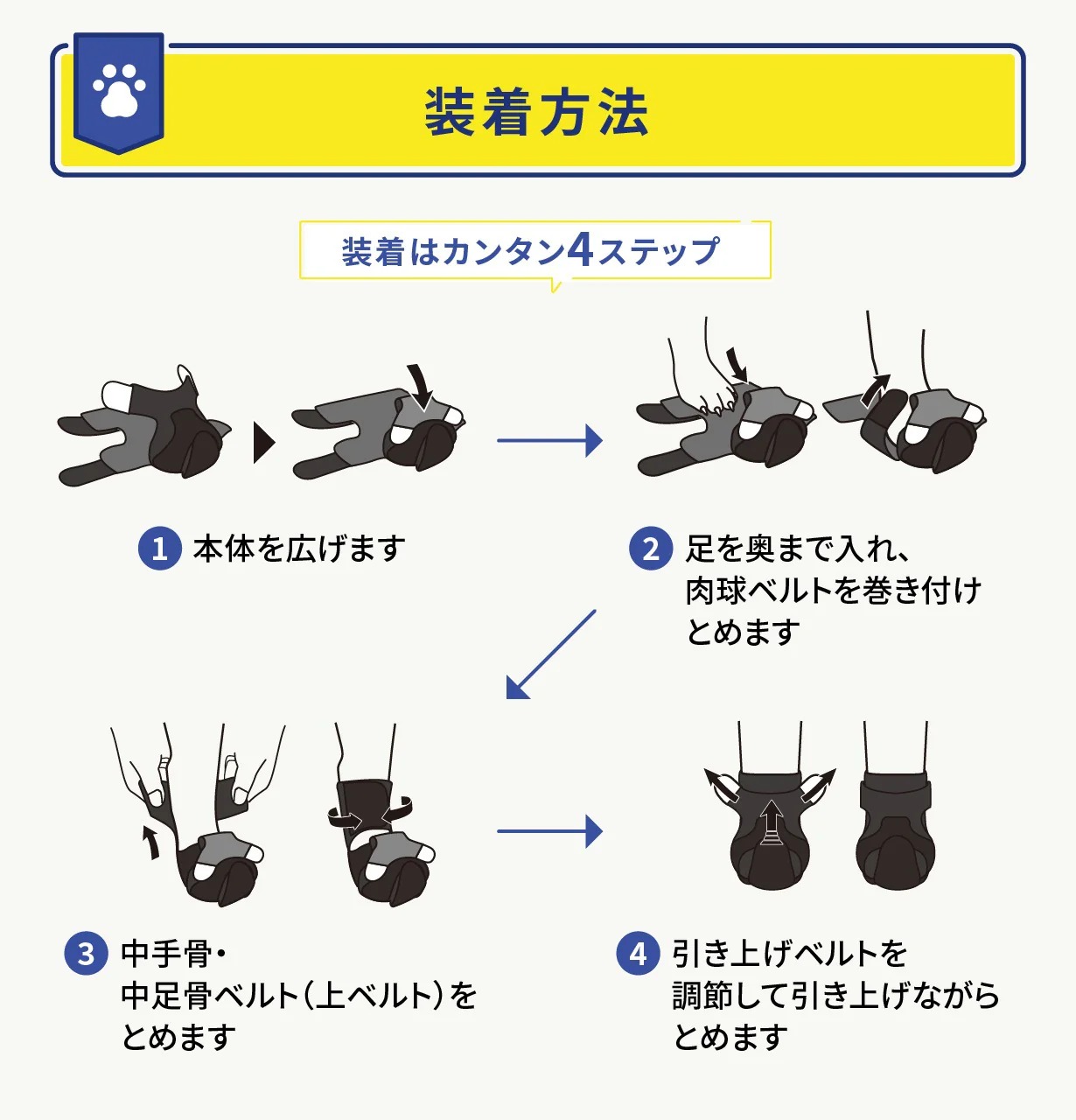 装着方法

装着はカンタン4ステップ

1 本体を広げます

2 足を奥まで入れ、肉球ベルトを巻き付けとめます

3 中手骨・中足骨ベルト（上ベルト）をとめます

4 引き上げベルトを調節して引き上げながらとめます