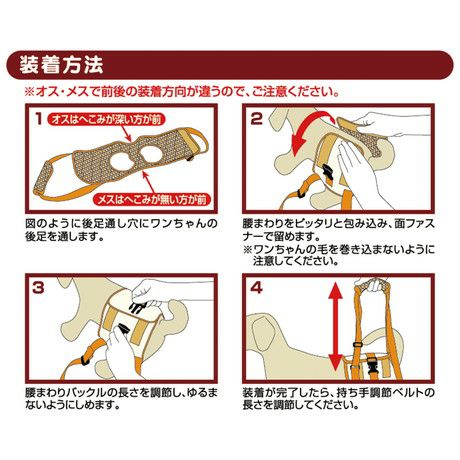 装着方法

※オス・メスで前後の装着方向が違うので、ご注意ください。

1

オスはへこみが深い方が前

メスはへこみが無い方が前

図のように後足通し穴にワンちゃんの後足を通します。

2

腰まわりをピッタリと包み込み、面ファスナーで留めます。

※ワンちゃんの毛を巻き込まないように注意してください。

3

腰まわりバックルの長さを調節し、ゆるまないようにしめます。

4

装着が完了したら、持ち手調節ベルトの長さを調節してください。